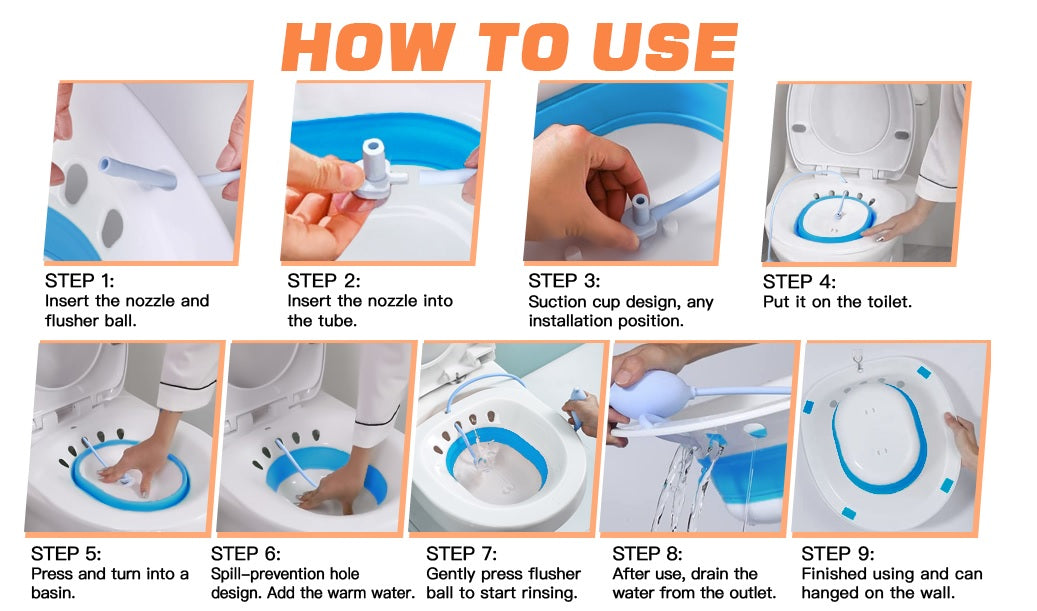 HOW TO USE

STEP 1:
Insert the nozzle and flusher ball.

STEP 2:
Insert the nozzle into the tube.

STEP 3:
Suction cup design, any installation position.

STEP 4:
Put it on the toilet.

STEP 5:
Press and turn into a basin.

STEP 6:
Spill-prevention hole design. Add the warm water.

STEP 7:
Gently press flusher ball to start rinsing.

STEP 8:
After use, drain the water from the outlet.

STEP 9:
Finished using and can hanged on the wall.