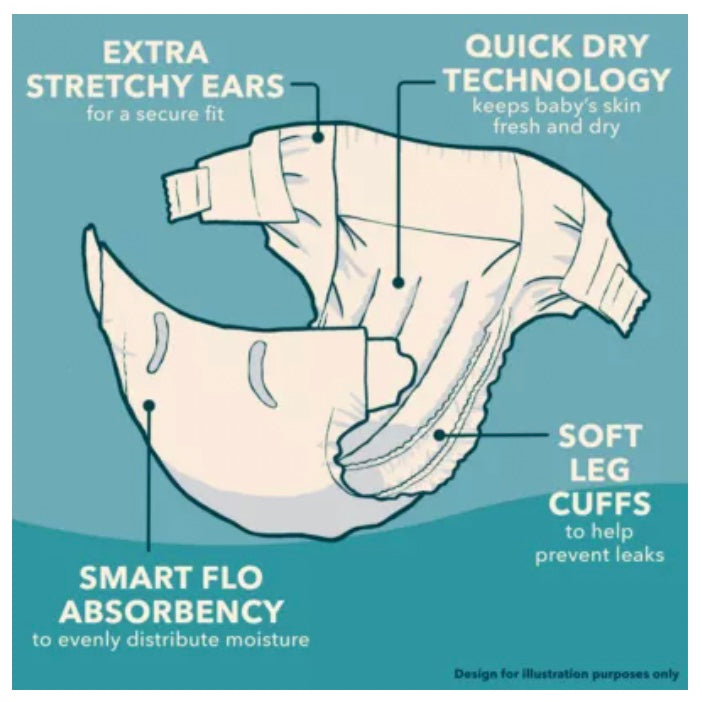 EXTRA STRETCHY EARS
for a secure fit

QUICK DRY TECHNOLOGY
keeps baby's skin fresh and dry

SOFT LEG CUFFS
to help prevent leaks

SMART FLO ABSORBENCY
to evenly distribute moisture

Design for illustration purposes only